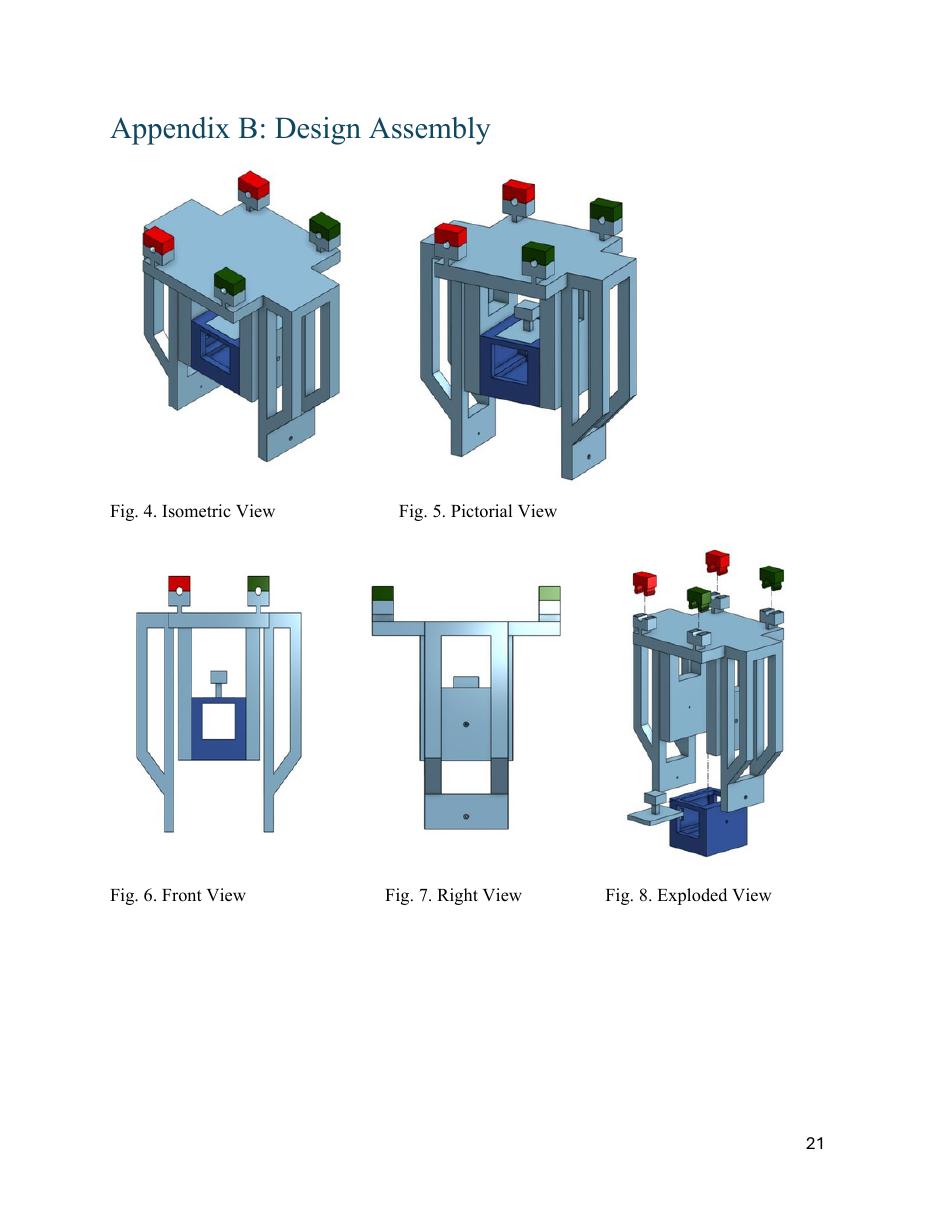 Appendix B: Design Assembly

Fig. 4. Isometric View

Fig. 5. Pictorial View

Fig. 6. Front View

Fig. 7. Right View

Fig. 8. Exploded View

21